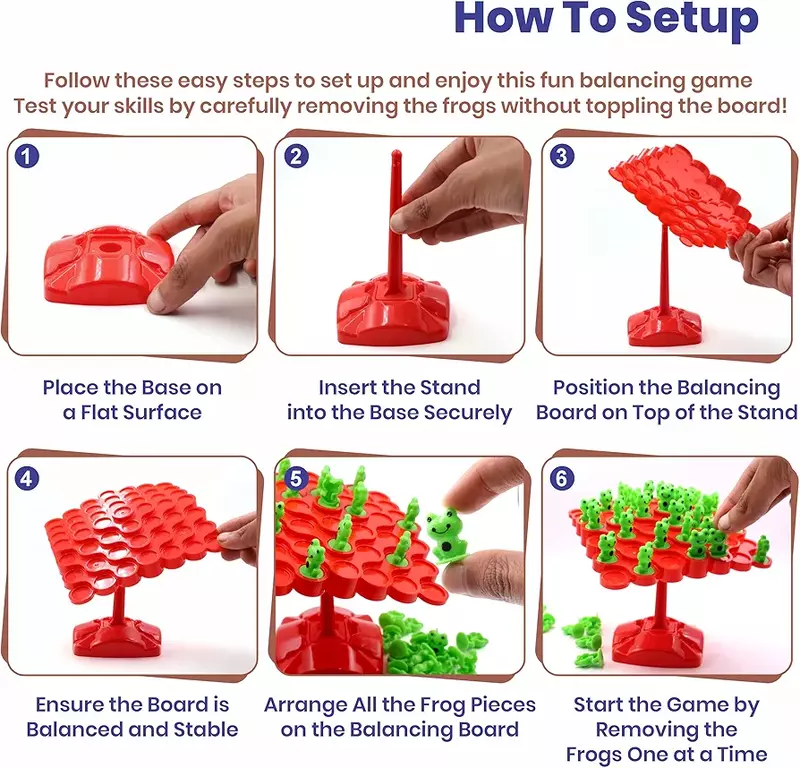 How To Setup

Follow these easy steps to set up and enjoy this fun balancing game
Test your skills by carefully removing the frogs without toppling the board!

1

Place the Base on a Flat Surface

2

Insert the Stand into the Base Securely

3

Position the Balancing Board on Top of the Stand

4

Ensure the Board is Balanced and Stable

5

Arrange All the Frog Pieces on the Balancing Board

6

Start the Game by Removing the Frogs One at a Time